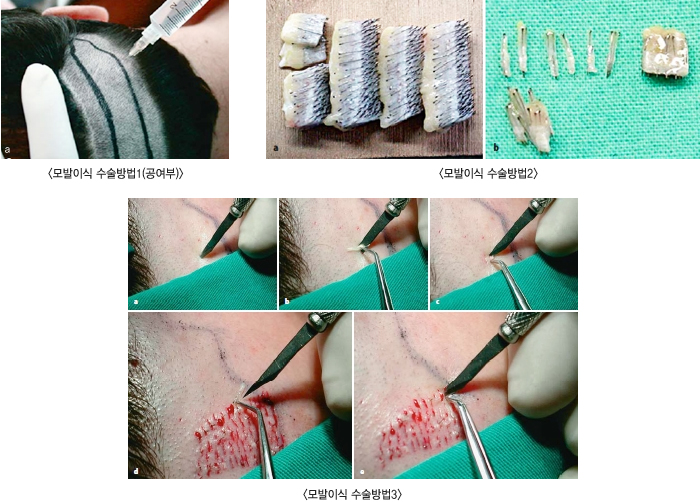 a

〈모발이식 수술방법1(공여부)〉

a

b

〈모발이식 수술방법2〉

a

b

c

d

e

〈모발이식 수술방법3〉